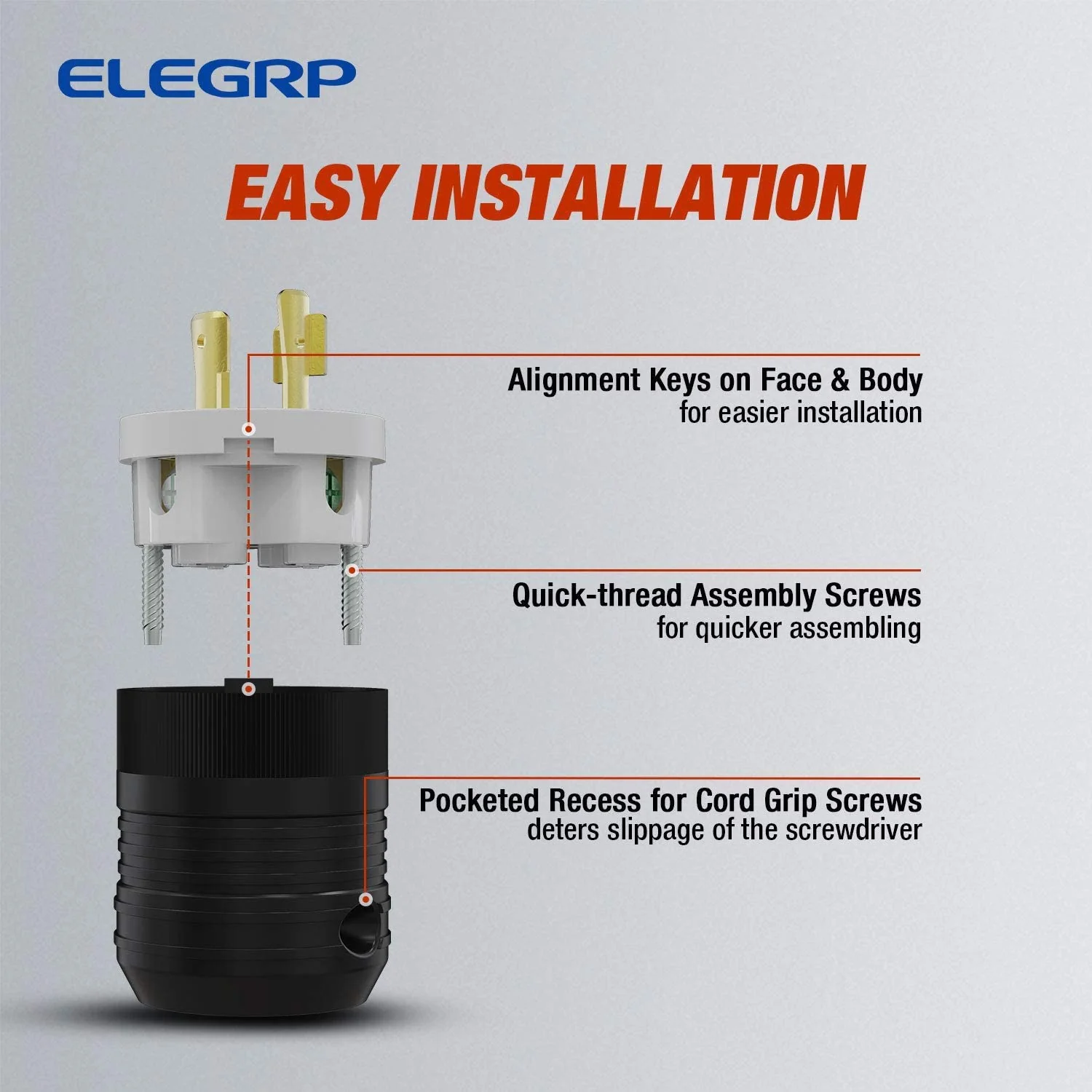 ELEGRP

EASY INSTALLATION

Alignment Keys on Face & Body
for easier installation

Quick-thread Assembly Screws
for quicker assembling

Pocketed Recess for Cord Grip Screws
deters slippage of the screwdriver